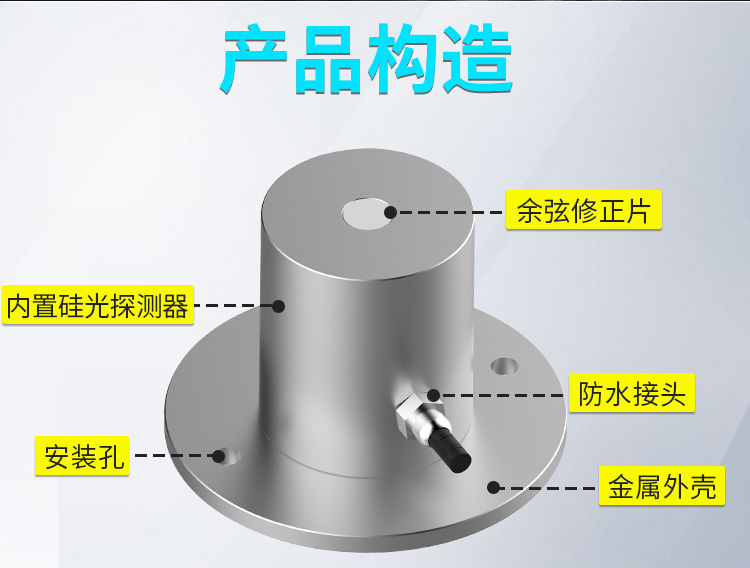 产品构造

余弦修正片

内置硅光探测器

防水接头

安装孔

金属外壳